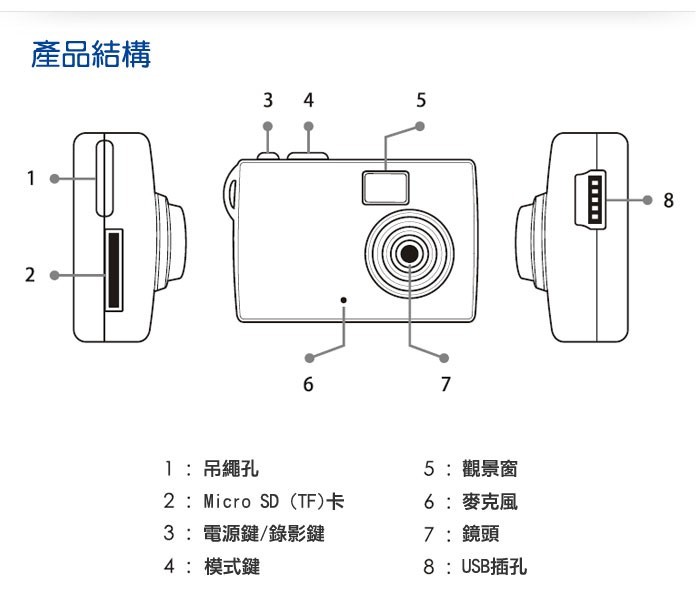 產品結構

3 4 5

1

2

8

6 7

1 : 吊繩孔
2 : Micro SD (TF)卡
3 : 電源鍵/錄影鍵
4 : 模式鍵

5 : 觀景窗
6 : 麥克風
7 : 鏡頭
8 : USB插孔